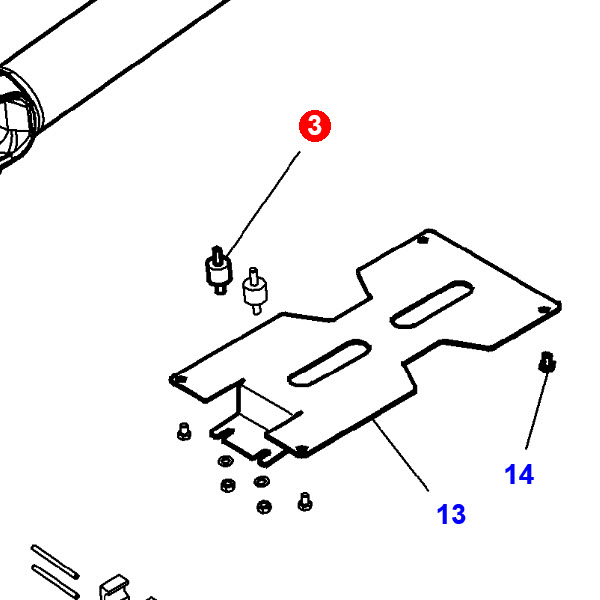 3
14
13